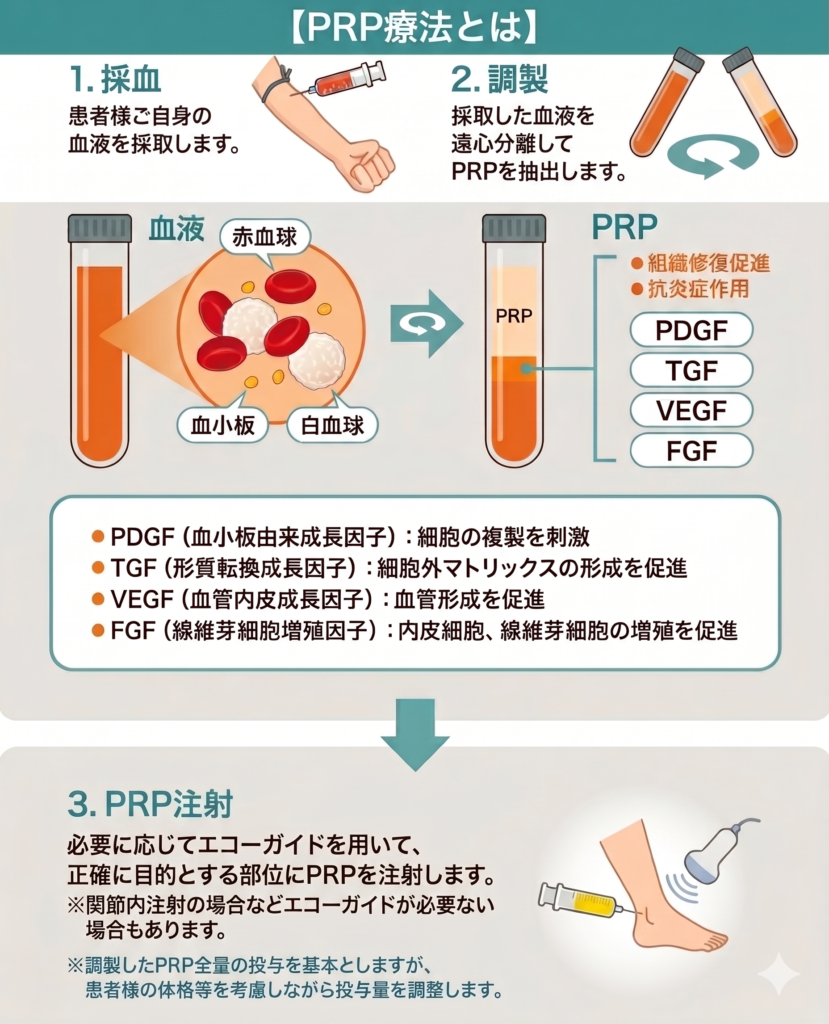 【PRP療法とは】

1. 採血
患者様ご自身の血液を採取します。

2. 調製
採取した血液を遠心分離してPRPを抽出します。

血液
赤血球
血小板
白血球

PRP
PRP
● 組織修復促進
● 抗炎症作用
PDGF
TGF
VEGF
FGF

● PDGF（血小板由来成長因子）：細胞の複製を刺激
● TGF（形質転換成長因子）：細胞外マトリックスの形成を促進
● VEGF（血管内皮成長因子）：血管形成を促進
● FGF（線維芽細胞増殖因子）：内皮細胞、線維芽細胞の増殖を促進

3. PRP注射
必要に応じてエコーガイドを用いて、正確に目的とする部位にPRPを注射します。
※関節内注射の場合などエコーガイドが必要ない場合もあります。

※調製したPRP全量の投与を基本としますが、患者様の体格等を考慮しながら投与量を調整します。